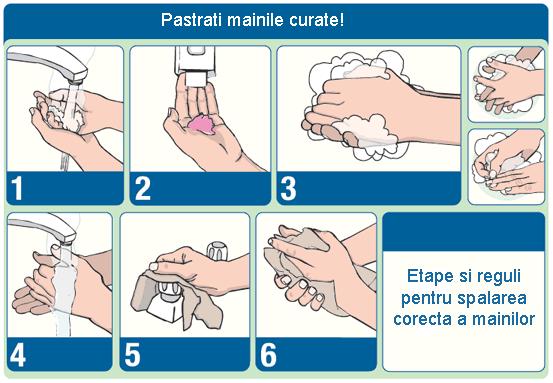 Pastrati mainile curate!

1

2

3

4

5

6

Etape si reguli pentru spalarea corecta a mainilor